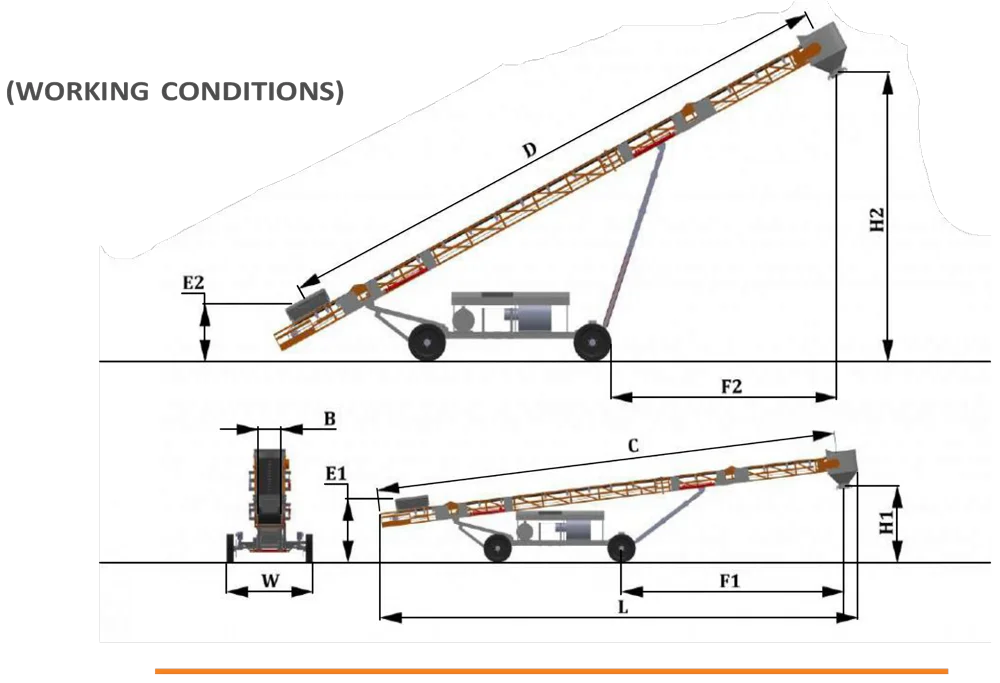 (WORKING CONDITIONS)

D

H2

E2

F2

B

C

E1

H1

W

F1

L